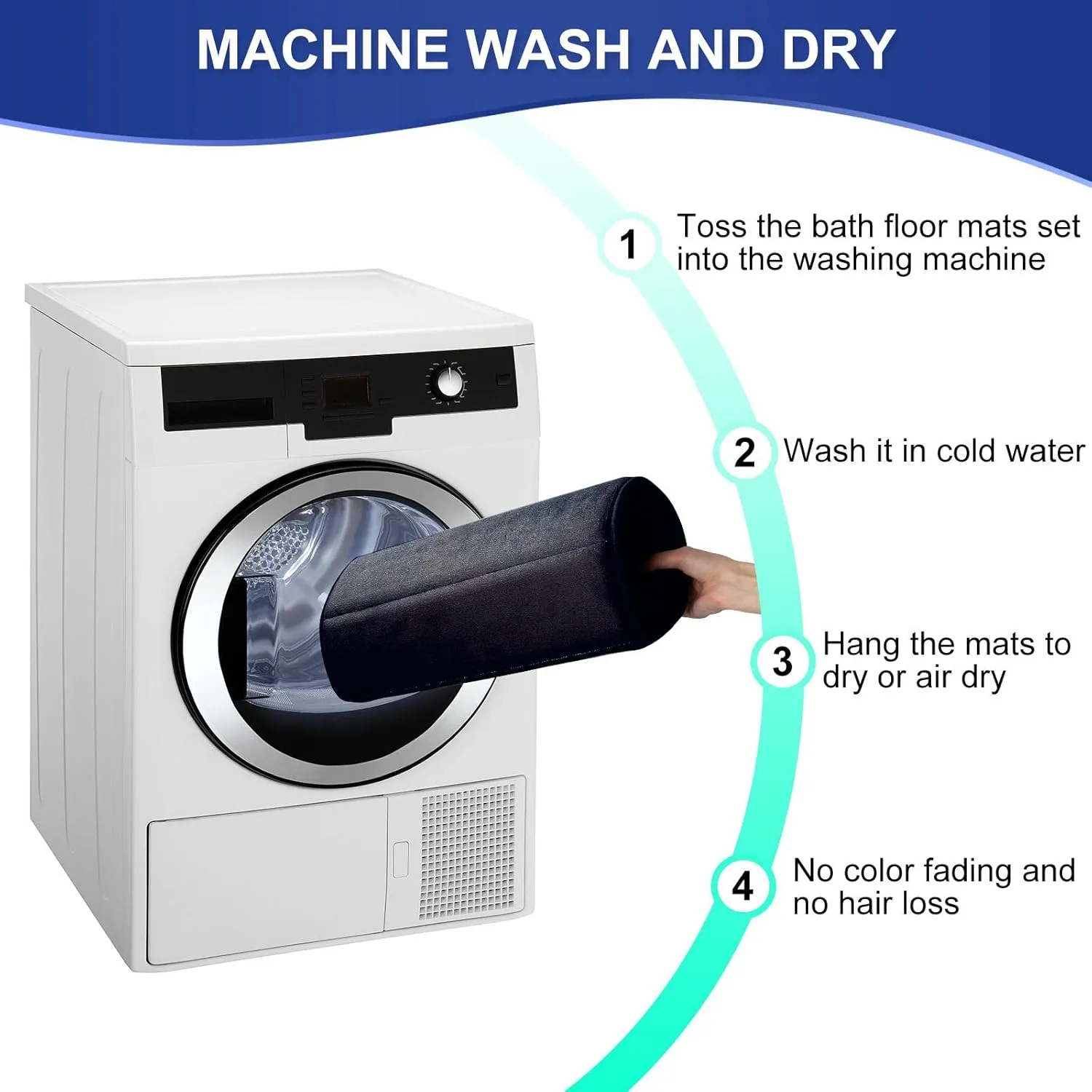 MACHINE WASH AND DRY

1 Toss the bath floor mats set into the washing machine

2 Wash it in cold water

3 Hang the mats to dry or air dry

4 No color fading and no hair loss